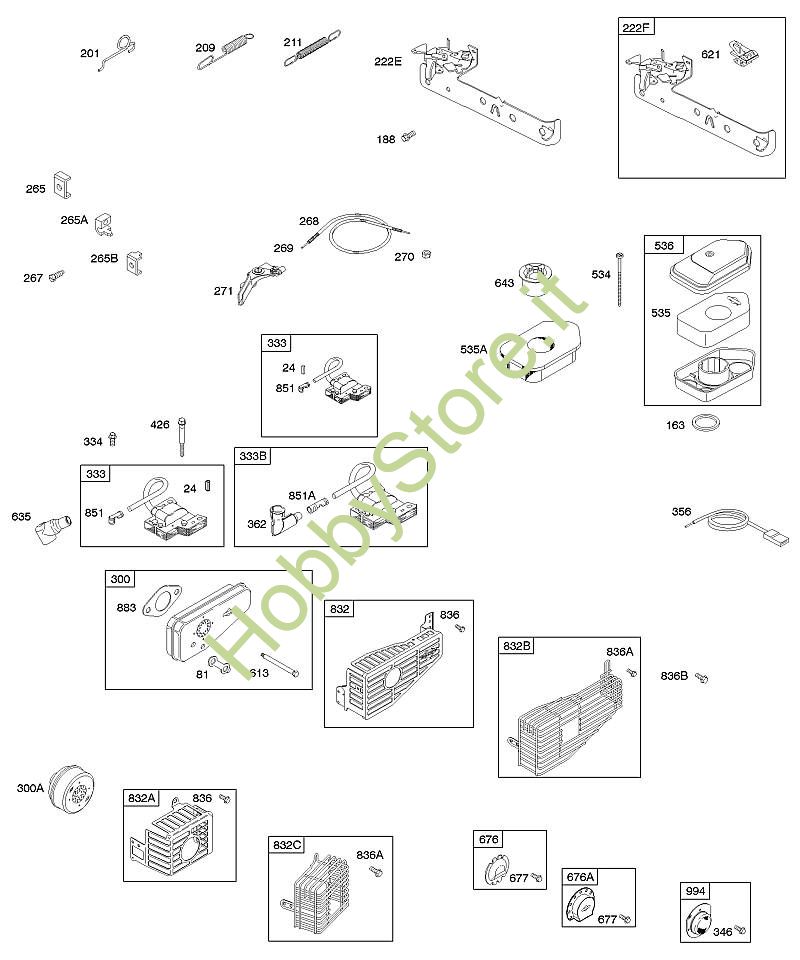 201
209
211
222E
222F
621
188
265
265A
265B
267
268
269
270
271
643
534
536
535
535A
163
333
24
851
334
426
333
24
851
635
333B
851A
362
356
300
883
81
613
832
836
832B
836A
836B
300A
832A
836
832C
836A
676
677
676A
677
994
346
HobbyStore.it